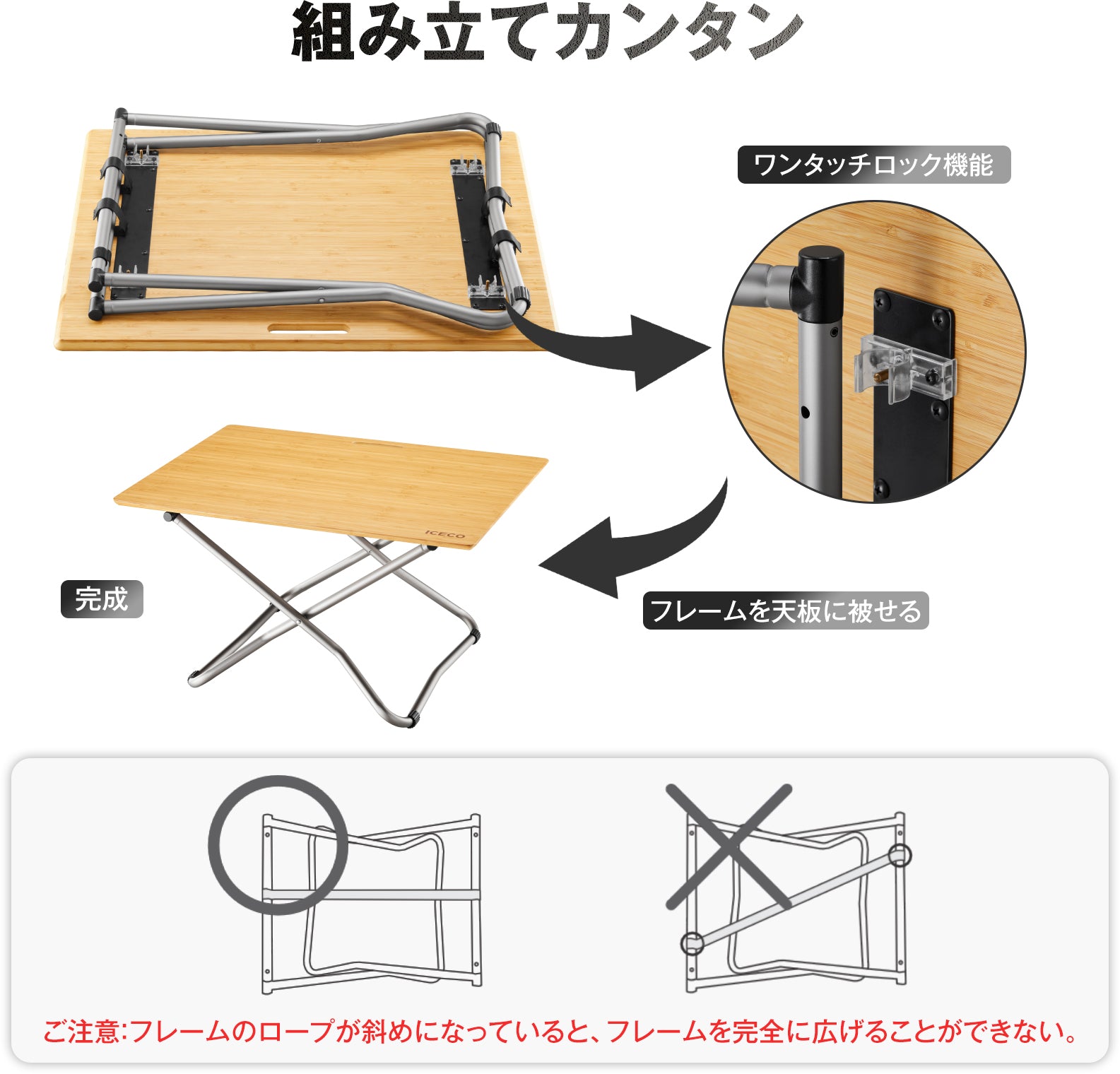 組み立てカンタン

ワンタッチロック機能

ICECO

完成

フレームを天板に被せる

ご注意:フレームのロープが斜めになっていると、フレームを完全に広げることができない。