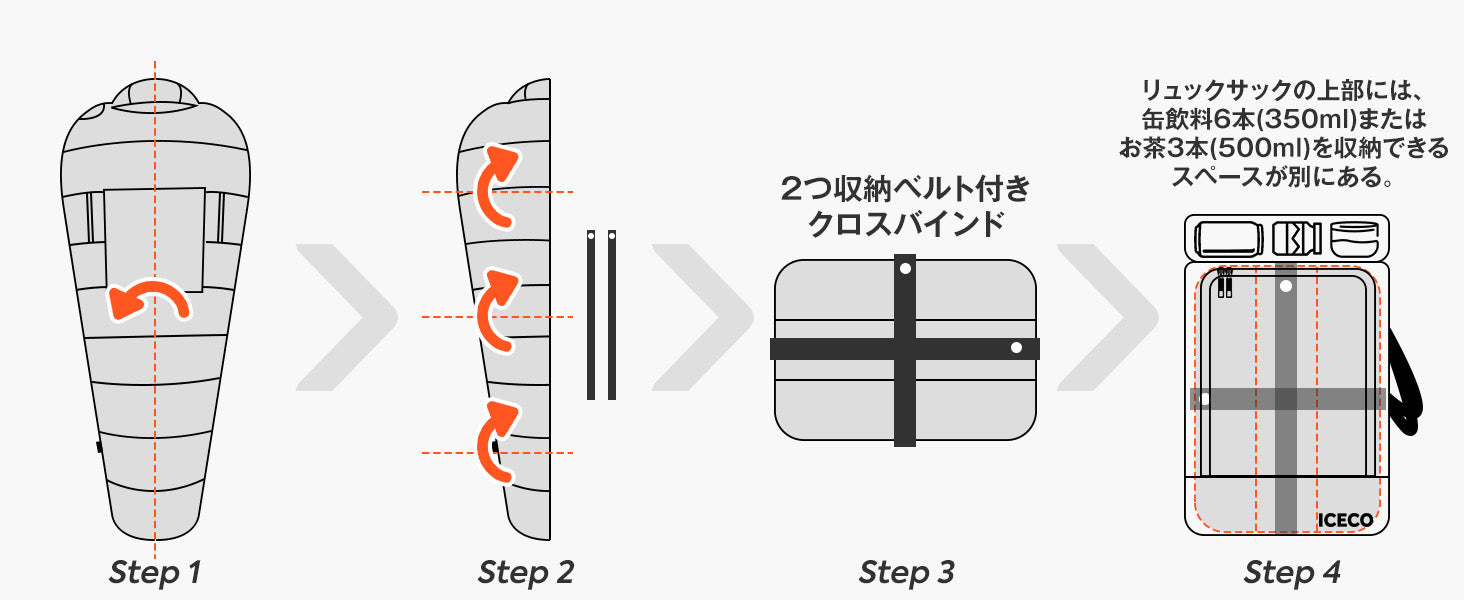 Step 1

Step 2

2つ収納ベルト付き
クロスバインド

Step 3

リュックサックの上部には、
缶飲料6本(350ml)または
お茶3本(500ml)を収納できる
スペースが別にある。

ICECO

Step 4